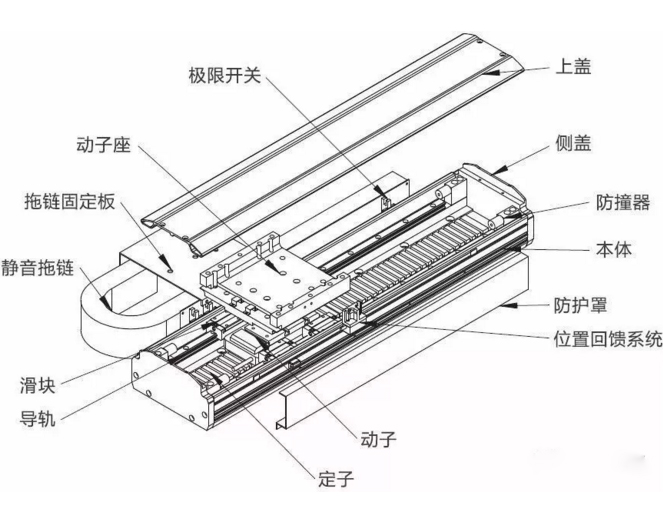 极限开关

上盖

动子座

侧盖

拖链固定板

防撞器

静音拖链

本体

防护罩

位置回馈系统

滑块

导轨

动子

定子